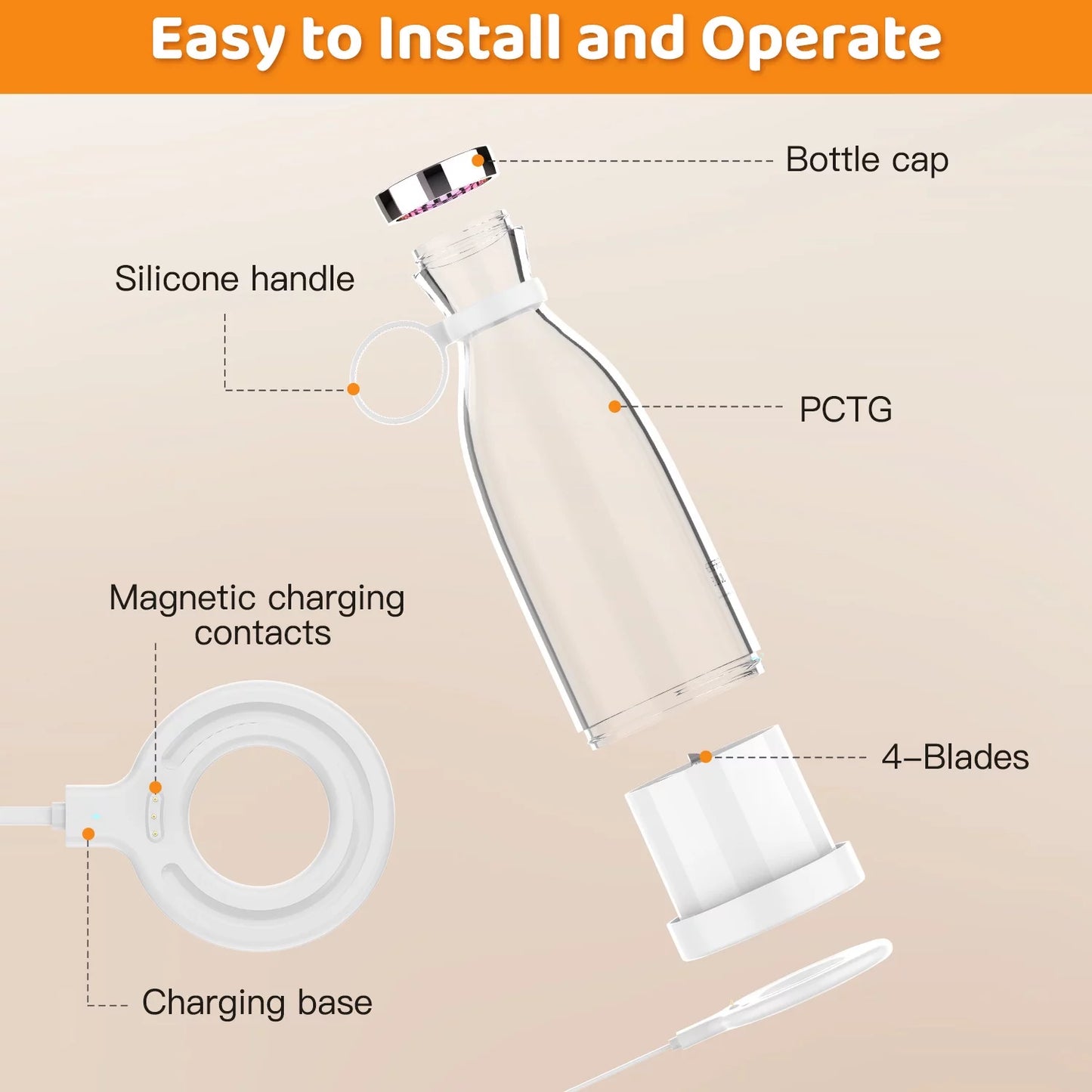 Easy to Install and Operate

Bottle cap

Silicone handle

PCTG

Magnetic charging contacts

4–Blades

Charging base